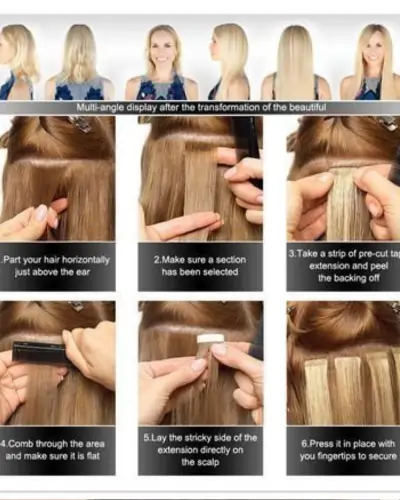 Multi-angle display after the transformation of the beautiful

.Part your hair horizontally just above the ear

2.Make sure a section has been selected

3.Take a strip of pre-cut tap extension and peel the backing off

4.Comb through the area and make sure it is flat

5.Lay the stricky side of the extension directly on the scalp

6.Press it in place with you fingertips to secure